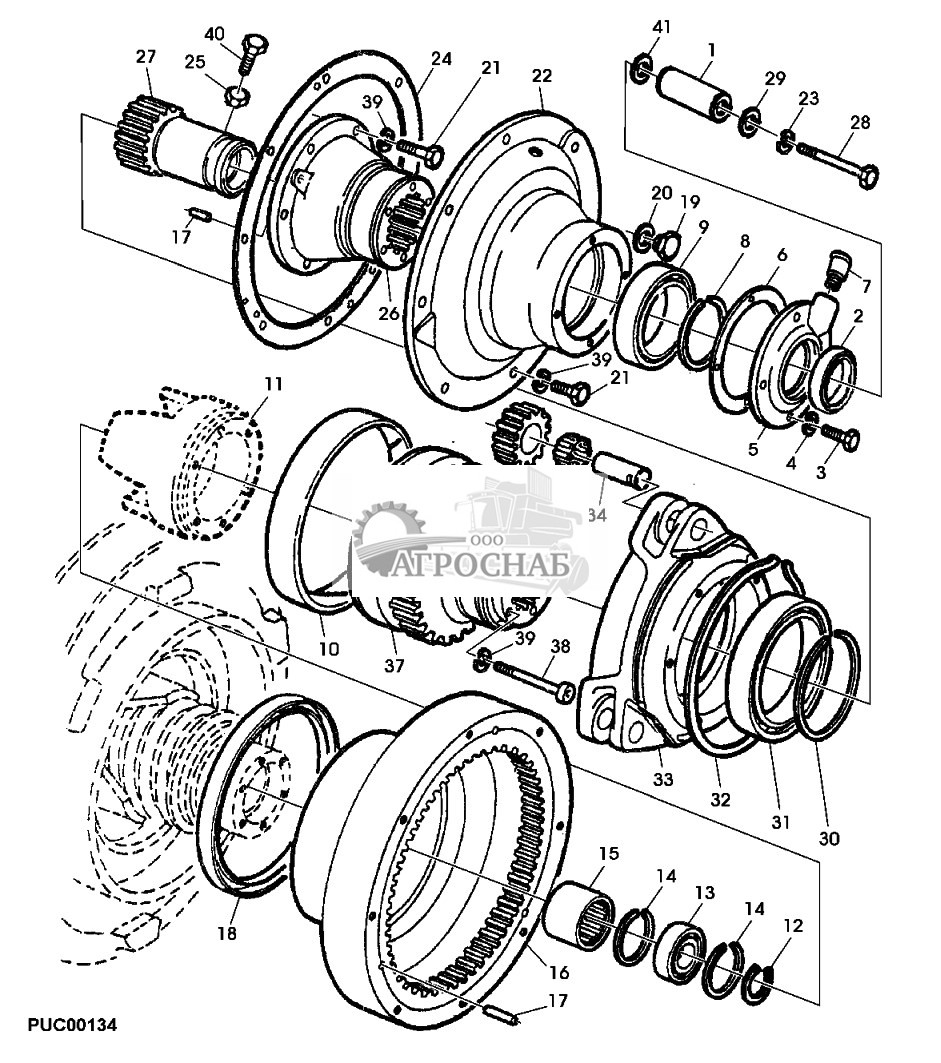 40
27
25
24
21
22
41
1
29
23
28
39
20
19
9
8
6
7
17
26
2
39
21
5
4
3
11
34
ООО
АГРОСНАБ
10
37
39
38
33
32
31
30
15
14
13
14
12
18
16
17
PUC00134